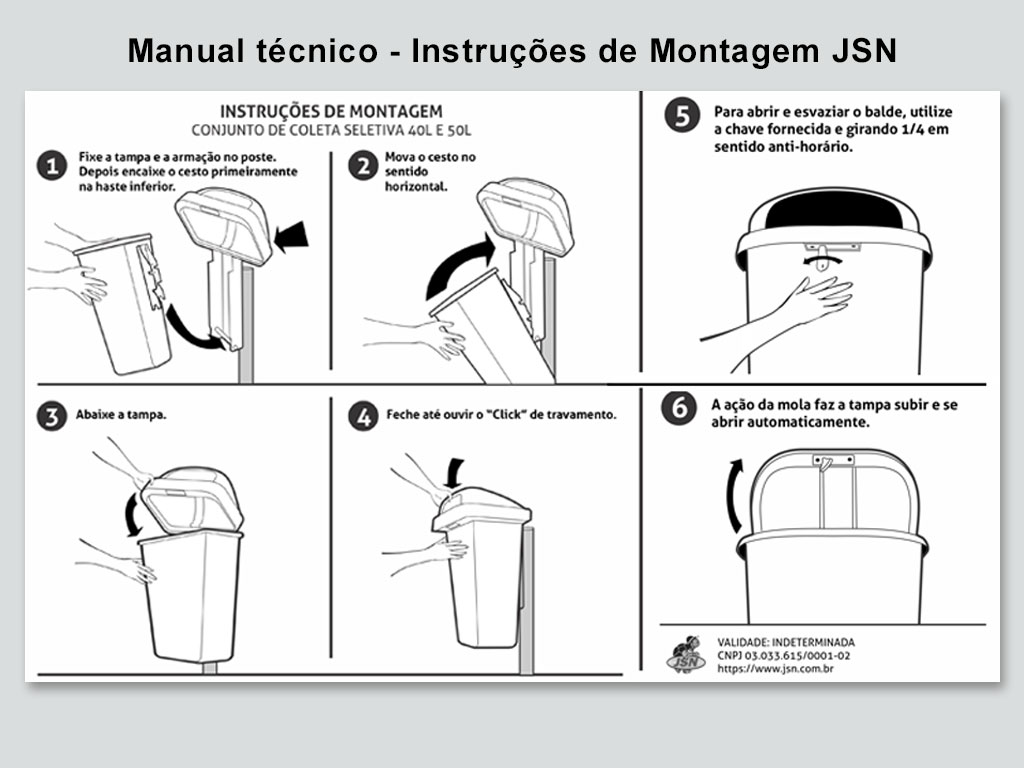 Manual técnico - Instruções de Montagem JSN

INSTRUÇÕES DE MONTAGEM
CONJUNTO DE COLETA SELETIVA 40L E 50L

1 Fixe a tampa e a armação no poste. Depois encaixe o cesto primeiramente na haste inferior.

2 Mova o cesto no sentido horizontal.

3 Abaixe a tampa.

4 Feche até ouvir o "Click" de travamento.

5 Para abrir e esvaziar o balde, utilize a chave fornecida e girando 1/4 em sentido anti-horário.

6 A ação da mola faz a tampa subir e se abrir automaticamente.

JSN
VALIDADE: INDETERMINADA
CNPJ 03.033.615/0001-02
https://www.jsn.com.br